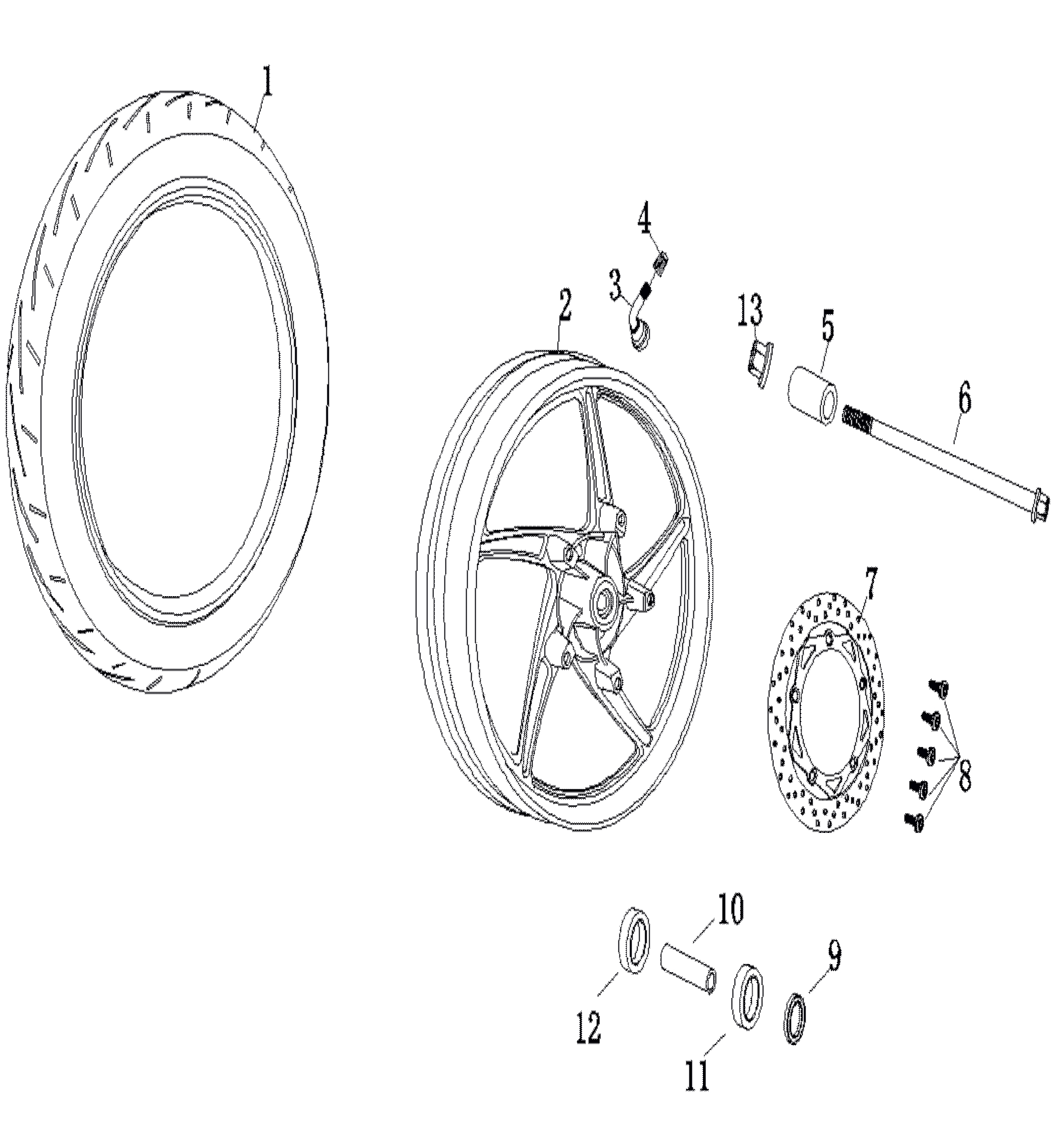 1

4

3

2

13

5

6

7

8

10

9

12

11